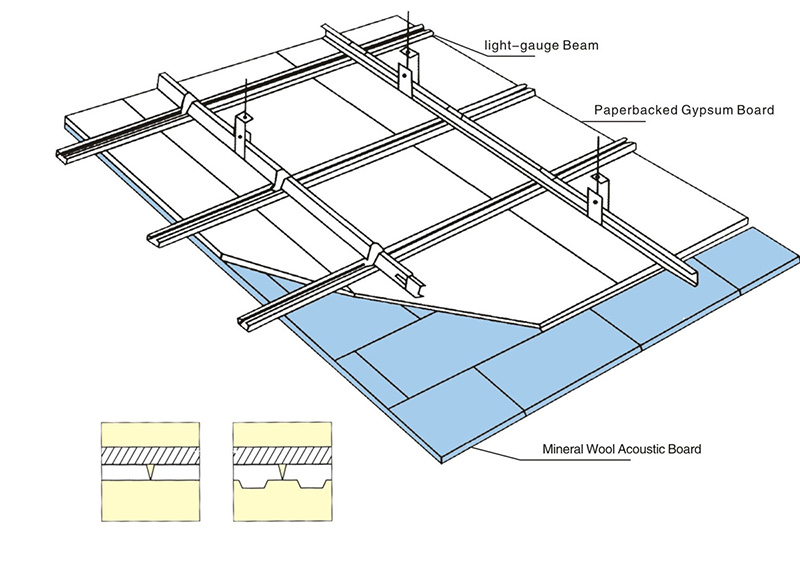 light-gauge Beam

Paperbacked Gypsum Board

Mineral Wool Acoustic Board